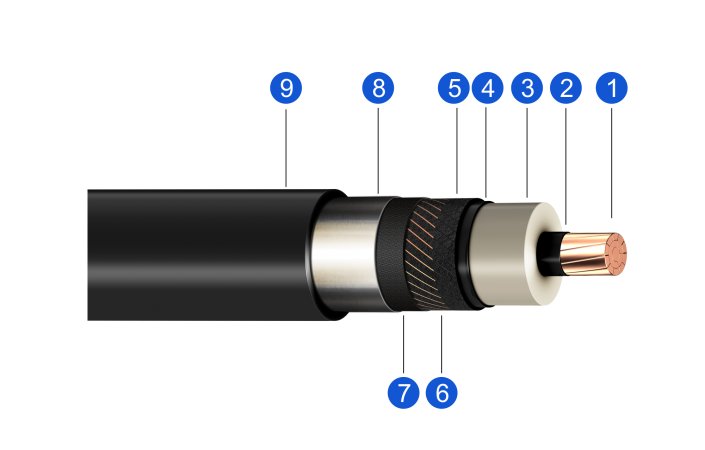 9 8 5 4 3 2 1

7 6