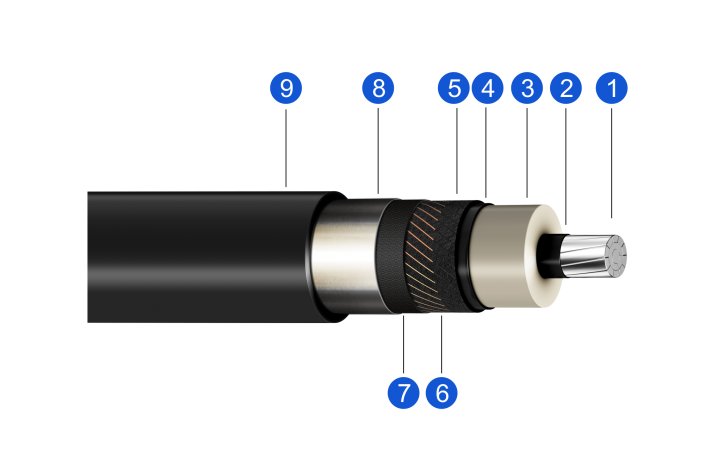 9 8 5 4 3 2 1

7 6