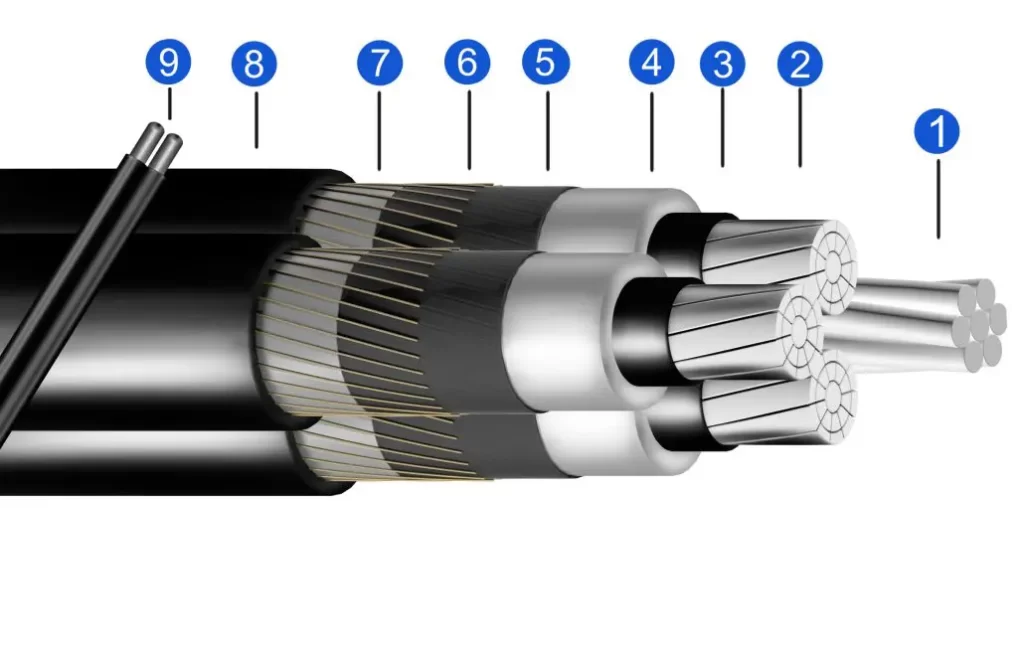 9 8 7 6 5 4 3 2

1