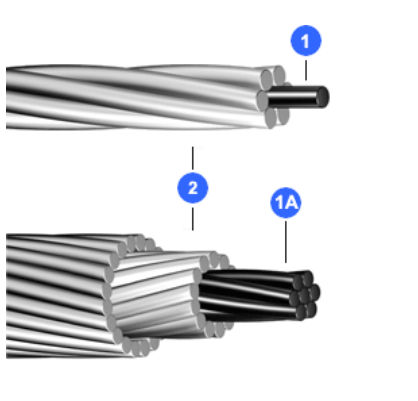 1

2

1A